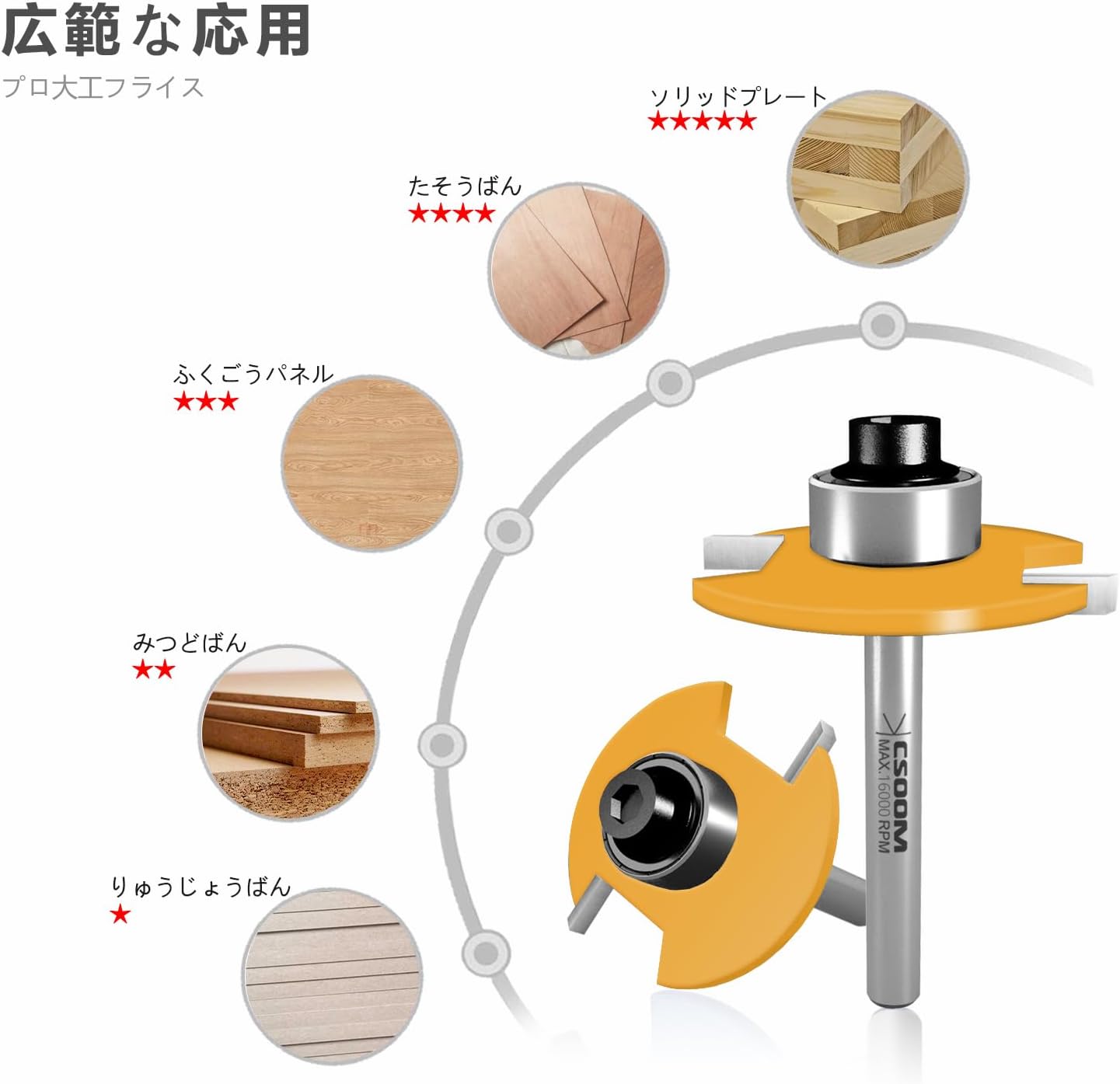 広範な応用
プロ大工フライス

ソリッドプレート
★★★★★

たそうばん
★★★★

ふくごうパネル
★★★

みつどばん
★★

りゅうじょうばん
★

CSOOM
MAX.16000 RPM